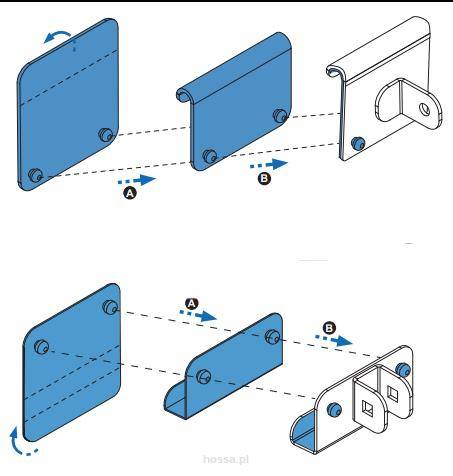 A

B

A

B

hossa.pl